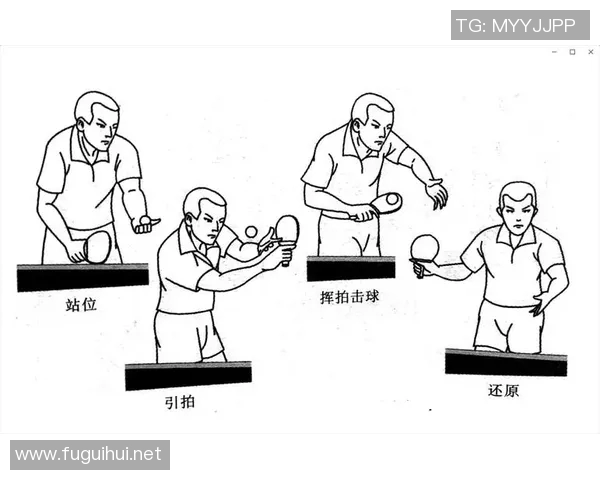 TG: MYYJJPP

站位

引拍

挥拍击球

还原

www.fuguihui.net